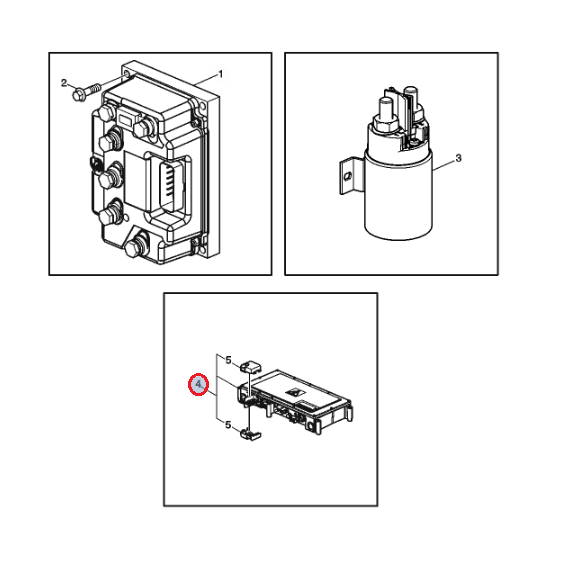 2
1
3
5
4
5