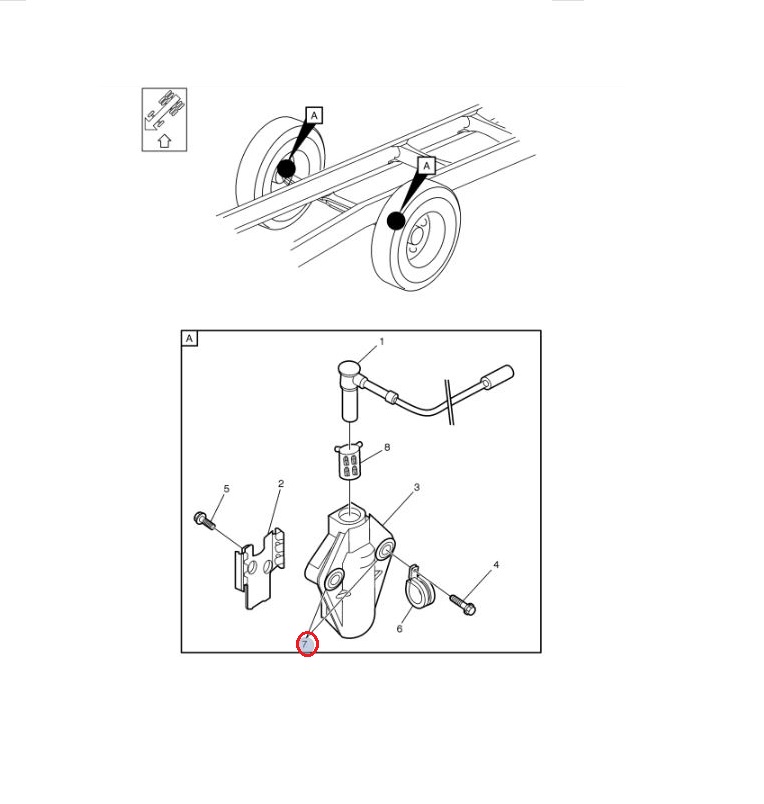 A
A
A
1
8
5
2
3
4
6
7