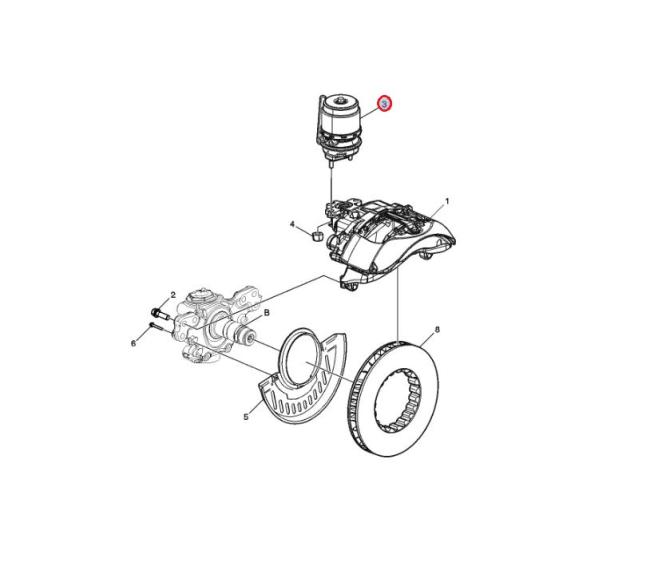 3
1
4
2
B
6
8
5