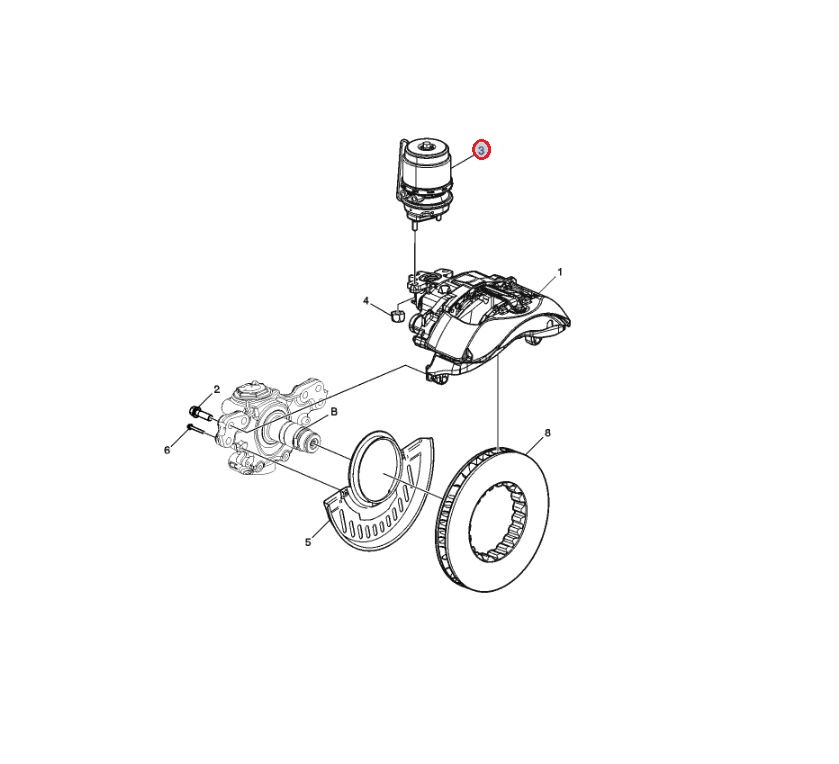 3
1
4
2
B
6
8
5