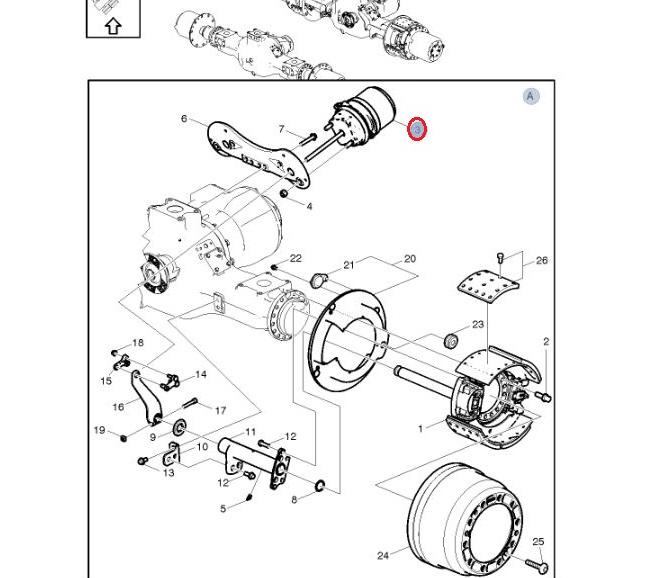 A
6
7
3
4
22
21
20
26
23
2
18
15
14
16
17
19
9
11
12
10
13
12
5
8
1
24
25