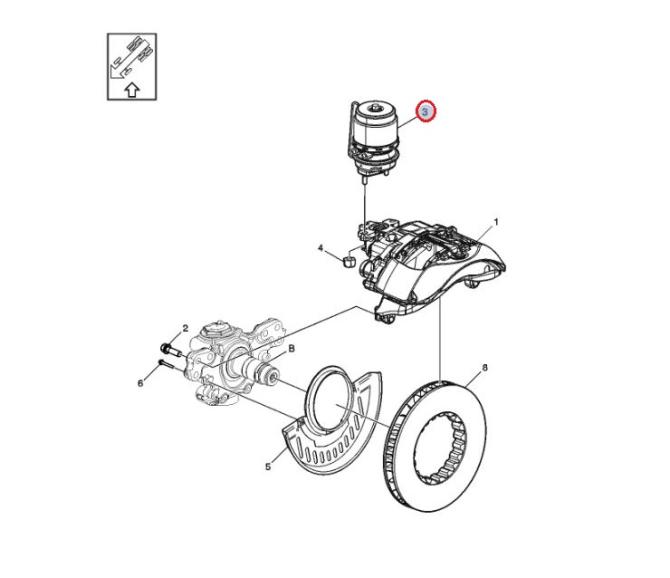 3
1
4
2
B
6
8
5