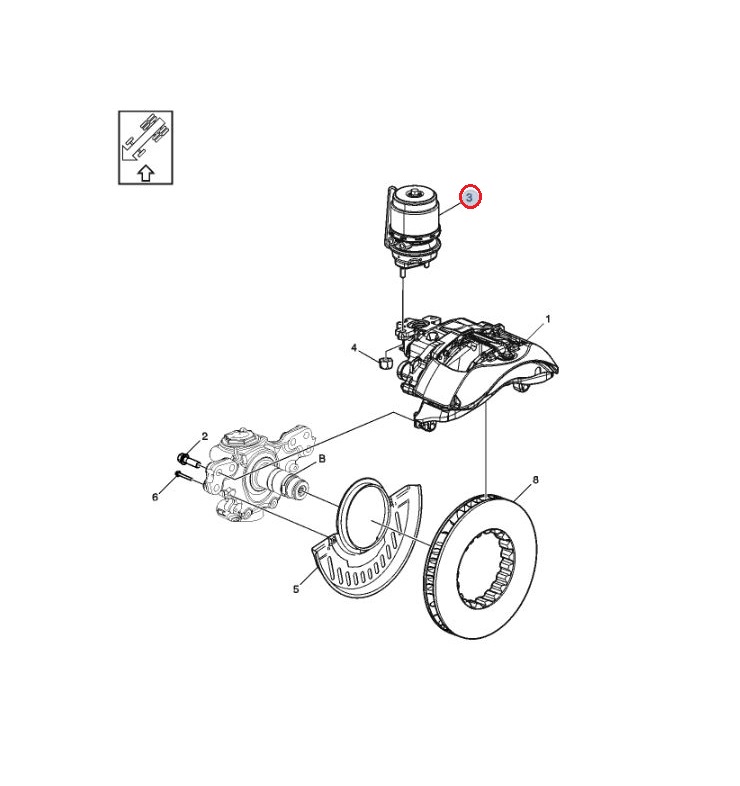 3
1
4
2
B
6
8
5