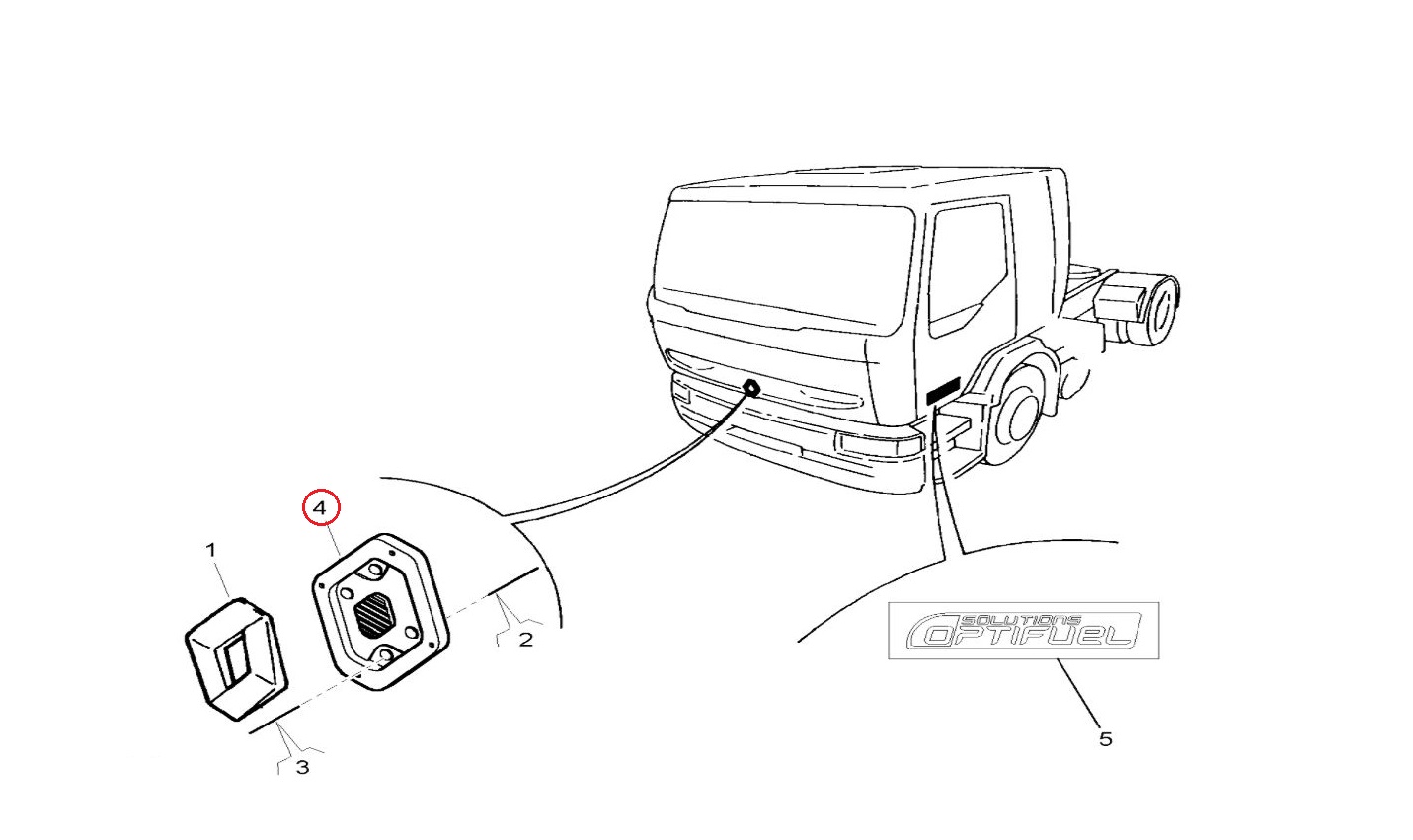 4
1
2
3
SOLUTIONS
OPTIFUEL
5