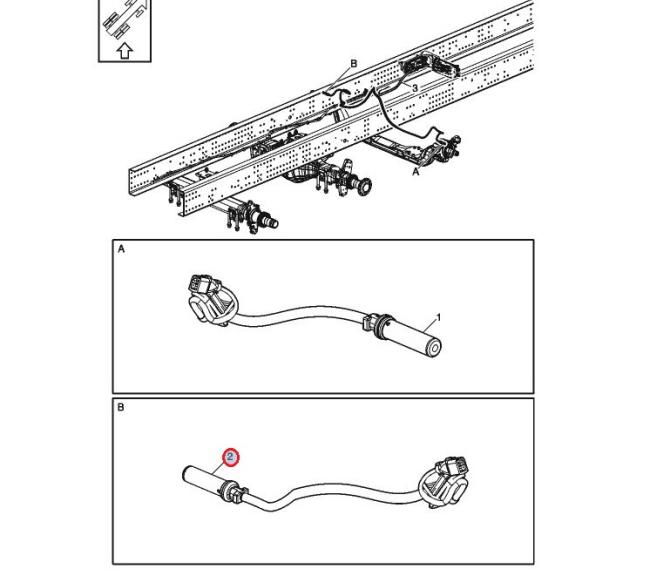 B
3
A
A
1
B
2