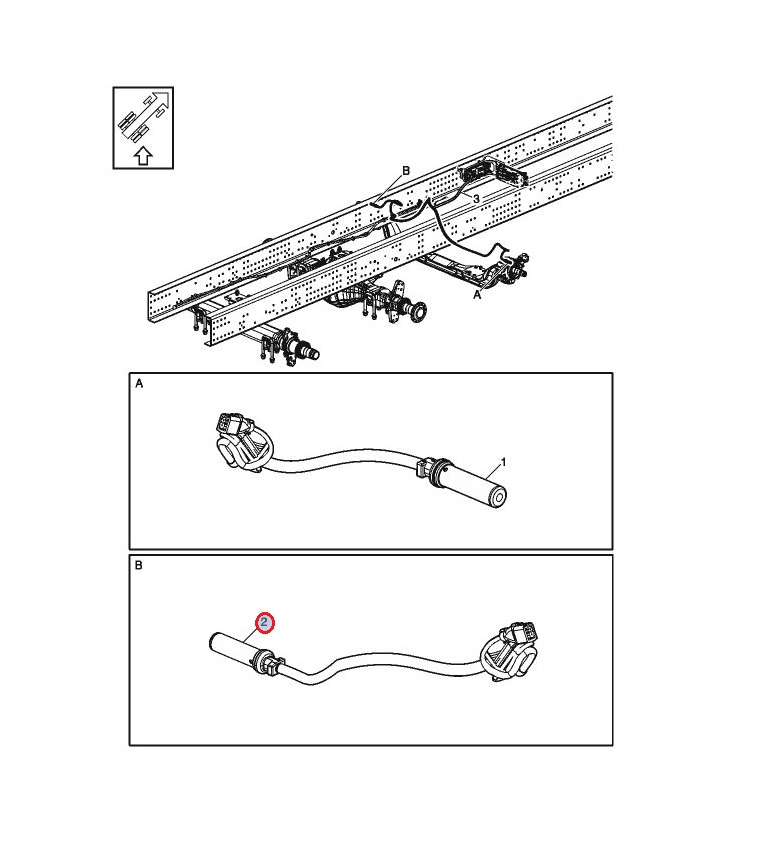 B
3
A
A
1
B
2