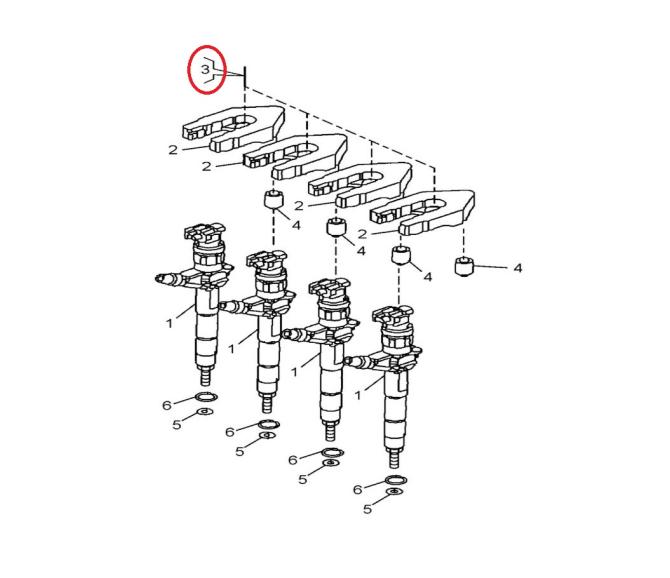 3
2
2
2
2
4
4
4
4
1
1
1
1
6
5
6
5
6
5
6
5