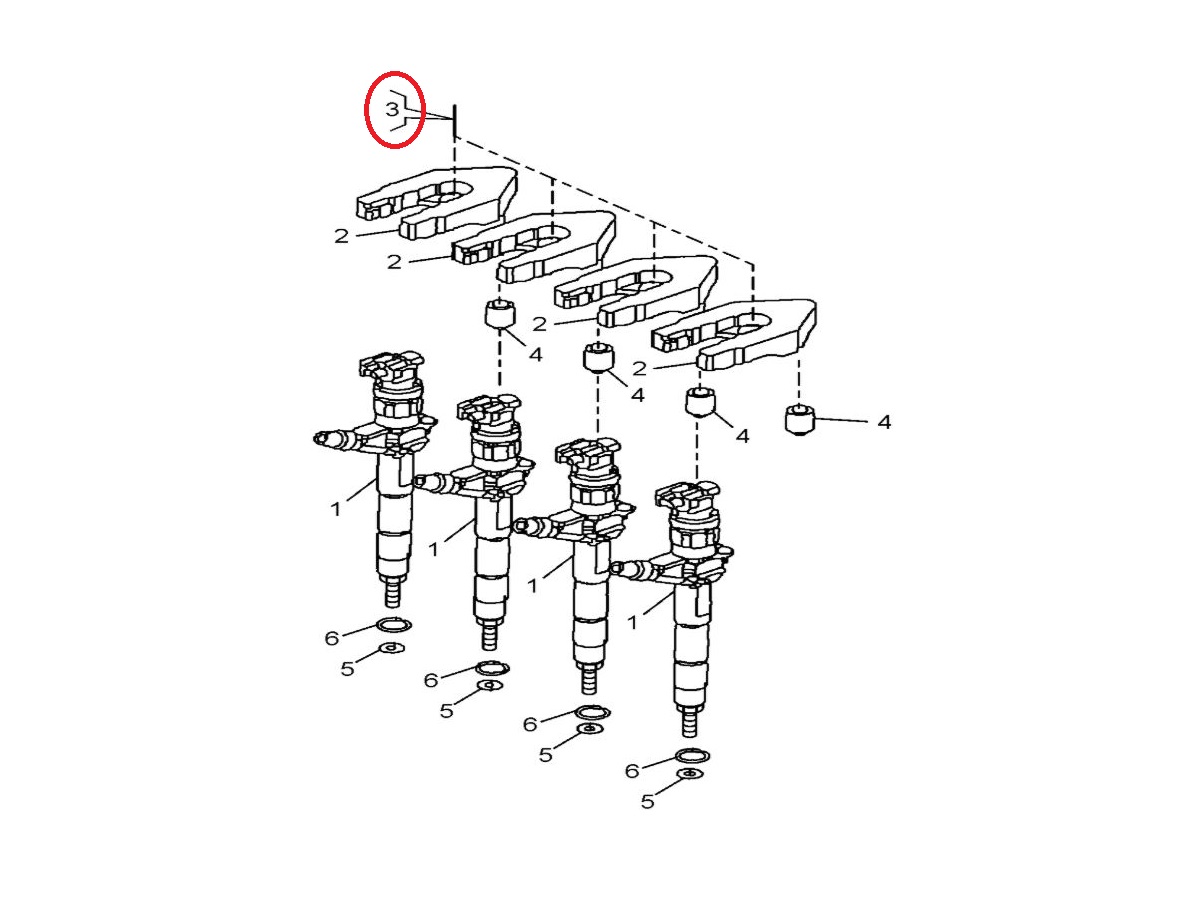 3
2
2
2
2
4
4
4
4
1
1
1
1
6
5
6
5
6
5
6
5