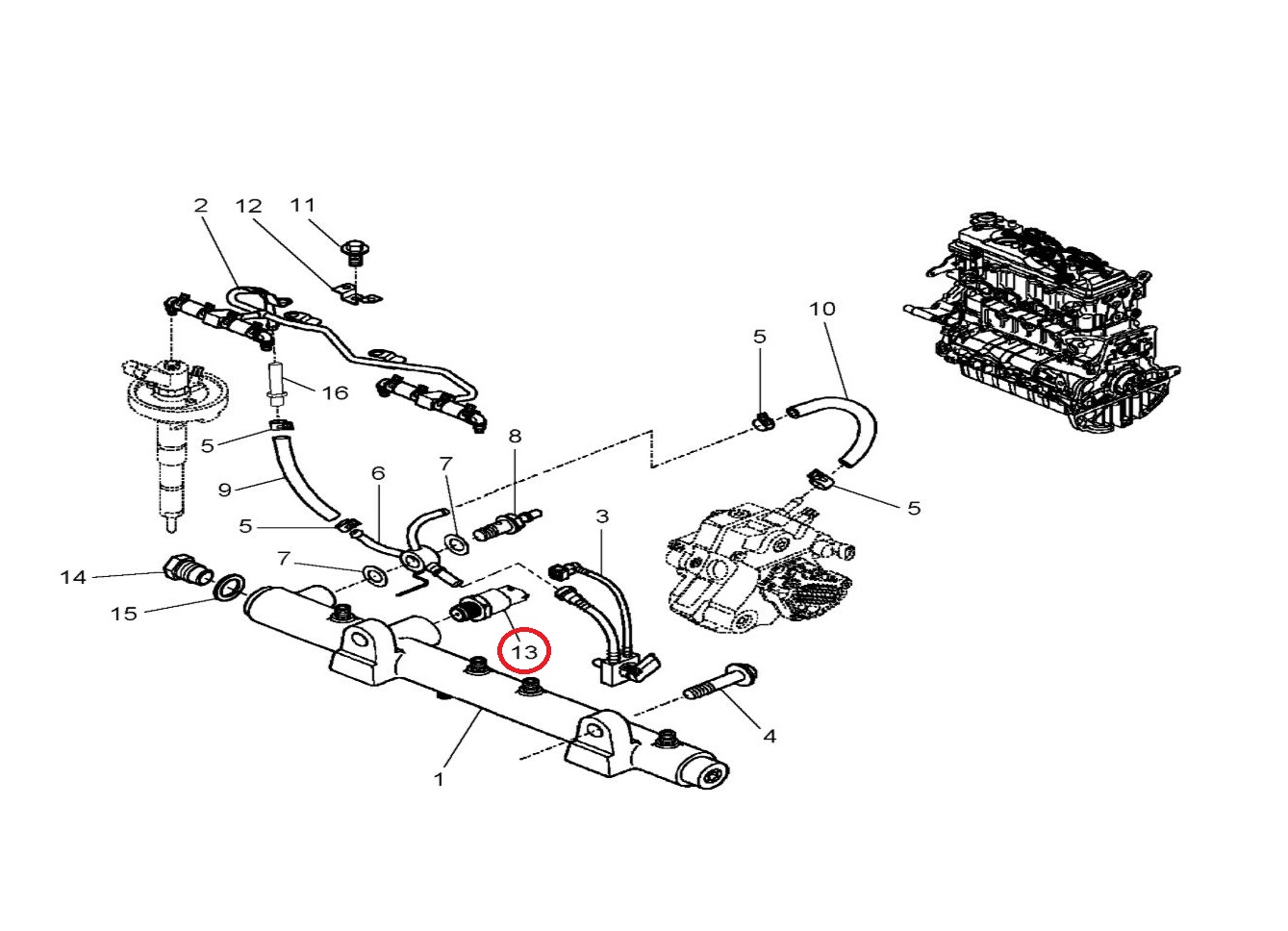 2
12
11
10
5
16
5
8
9
6
7
5
3
5
7
14
15
13
4
1