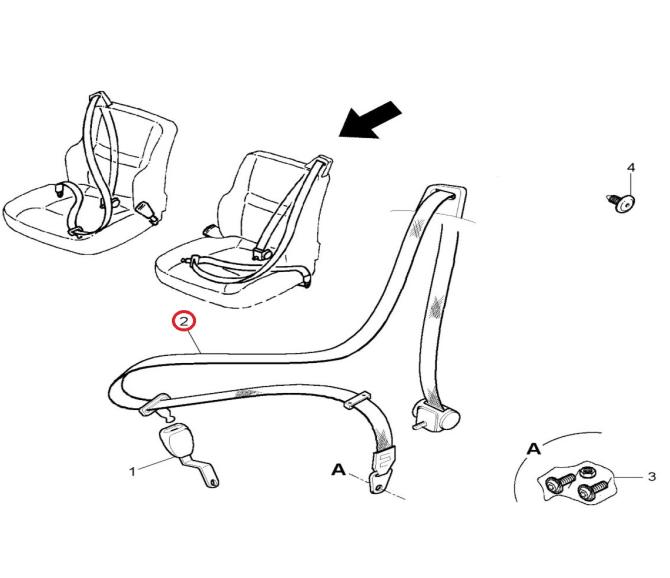 4
2
1
A
A
3