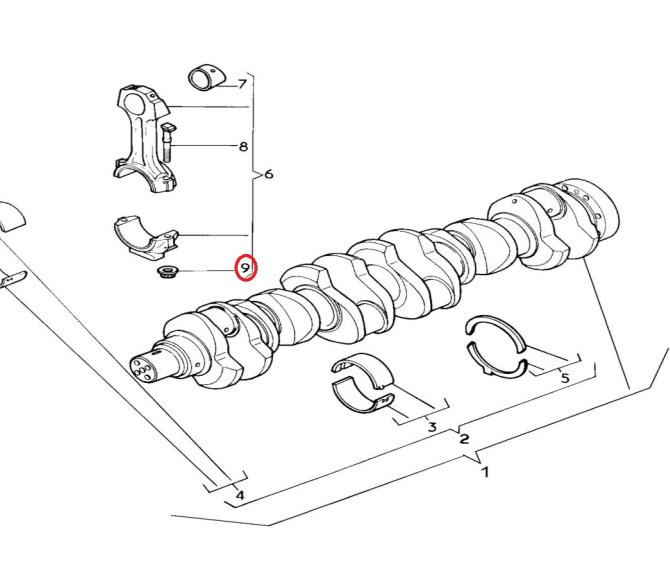 7
8
6
9
5
3
2
1
4