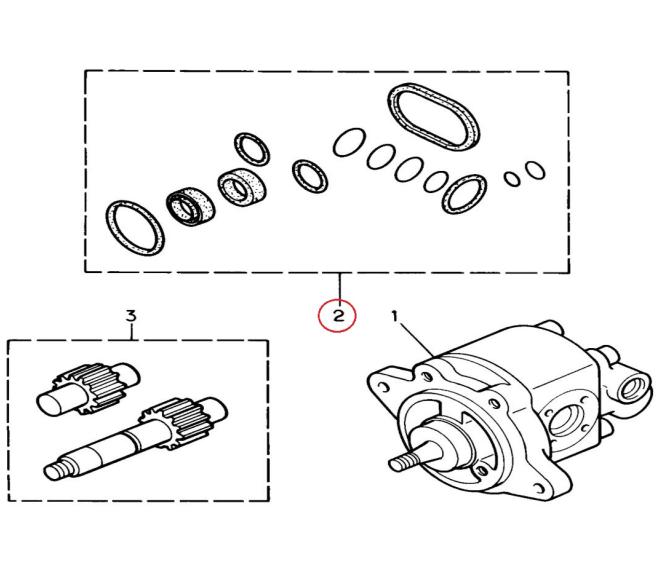 2

3

1