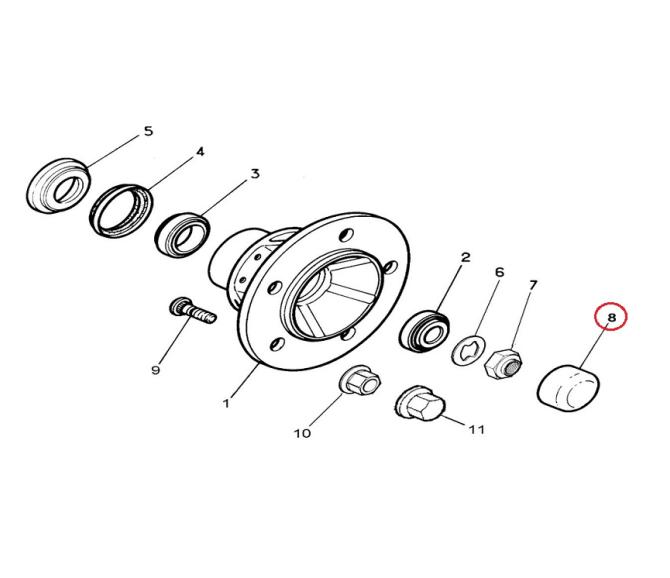 5
4
3
2
6
7
8
9
1
10
11