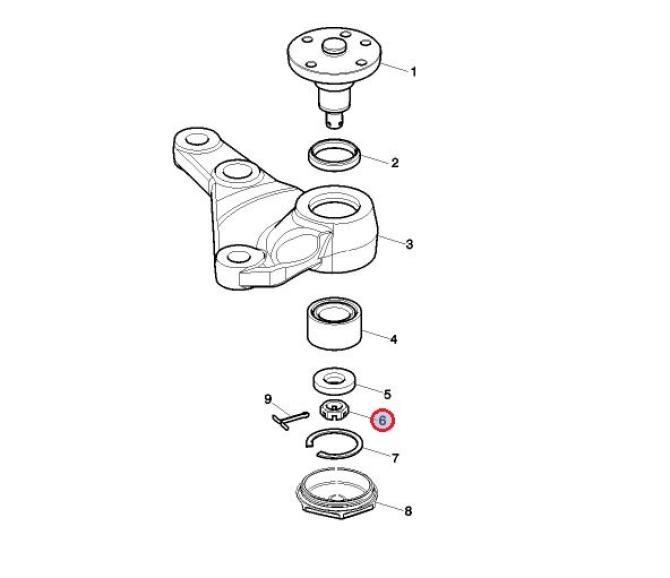 1
2
3
4
5
9
6
7
8