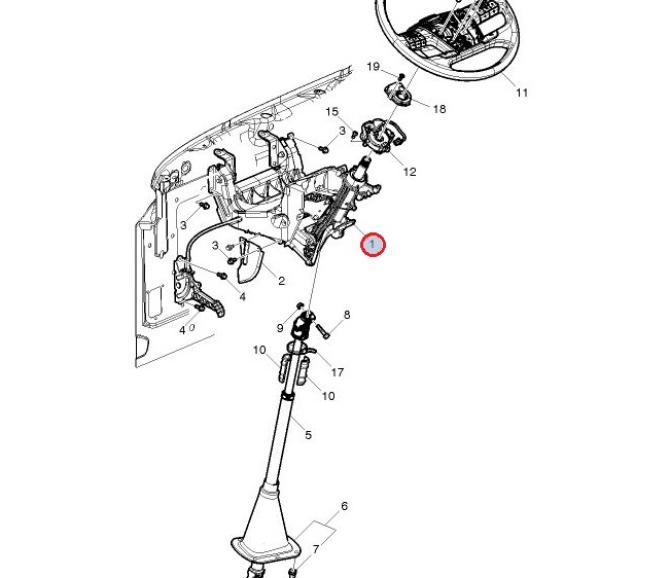 19
11
18
15
3
12
3
1
3
2
4
4
9
8
10
17
10
5
6
7