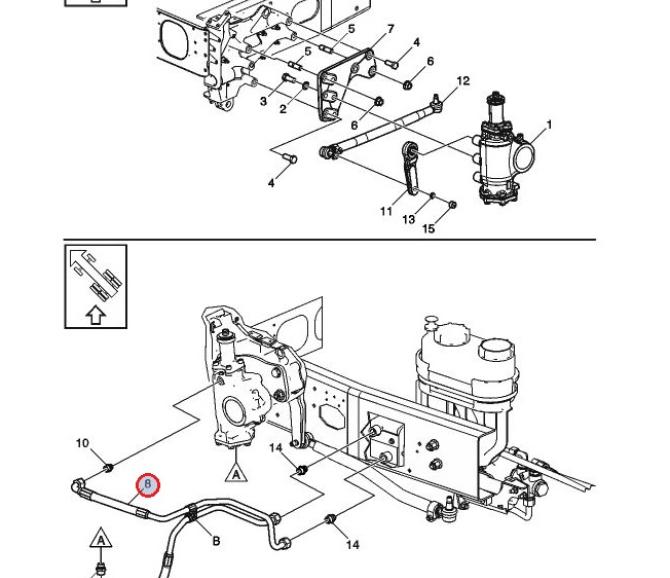 5
7
4
5
6
12
3
2
6
1
4
11
13
15
10
14
A
8
B
A
14