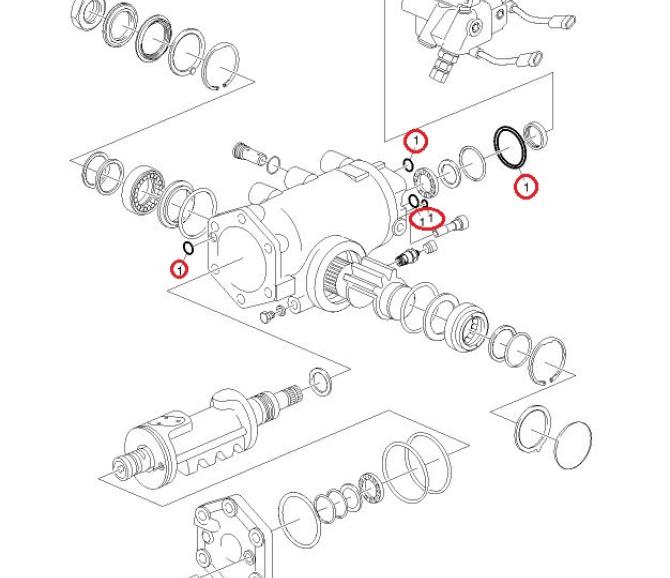 1
1
1 1
1