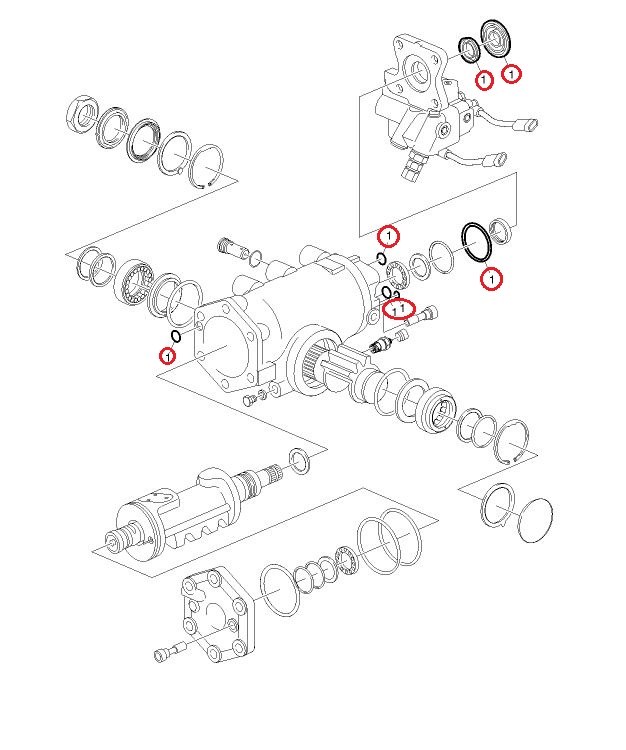 1
1
1
1
1 1
1