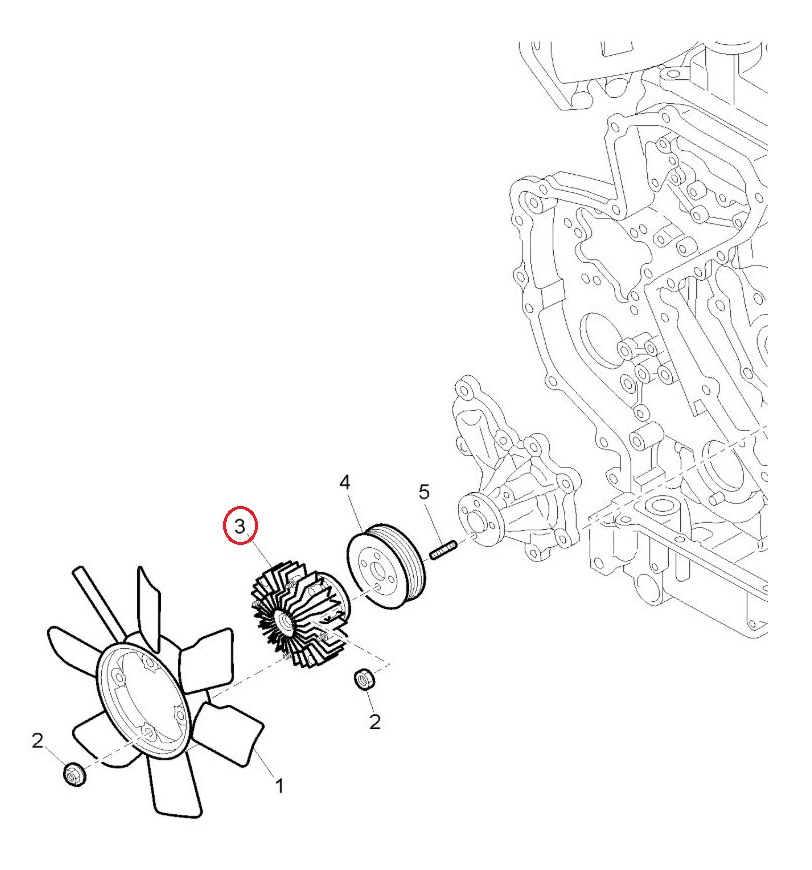 3
4
5
2
2
1