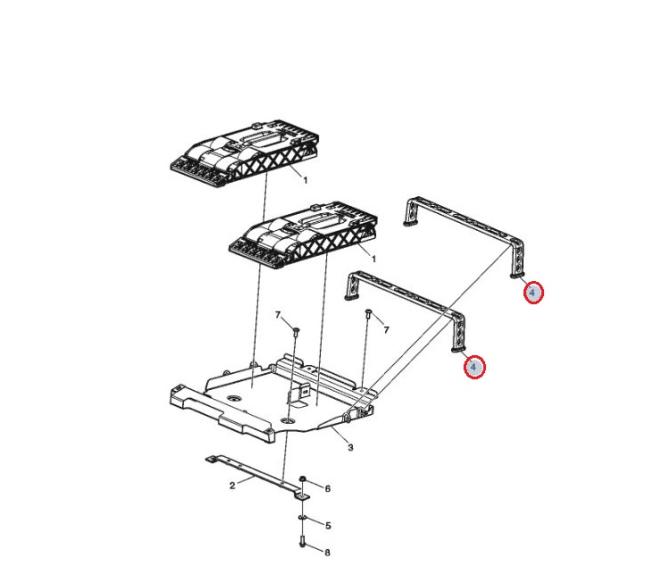 1
1
4
7
7
4
3
2
6
5
8