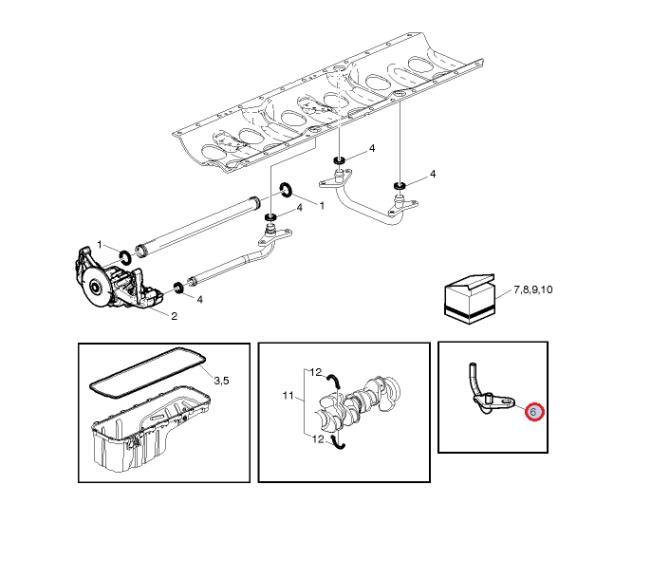 4
4
1
4
1
4
2
7,8,9,10
3,5
12
11
12
6