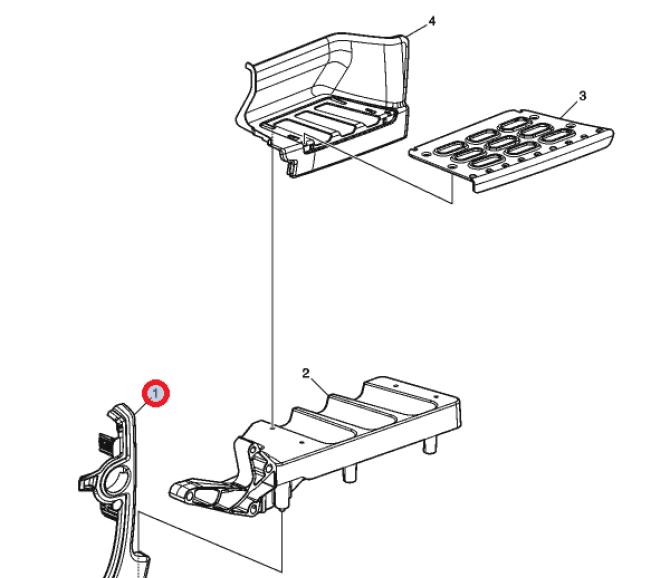 4
3
2
1