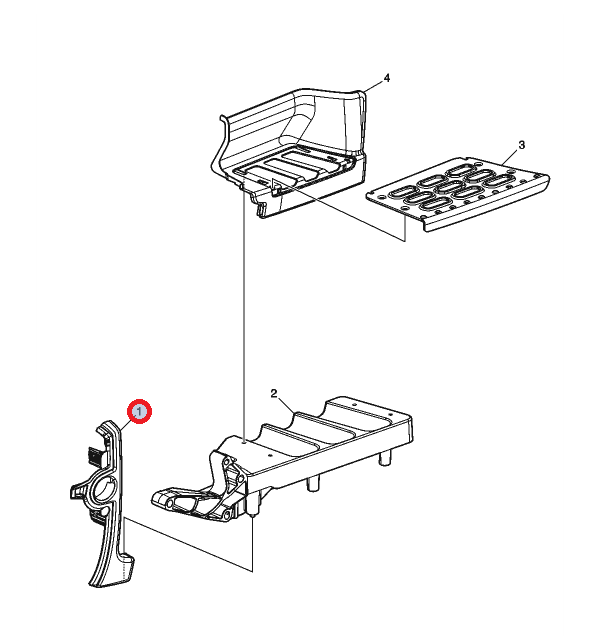 4
3
2
1