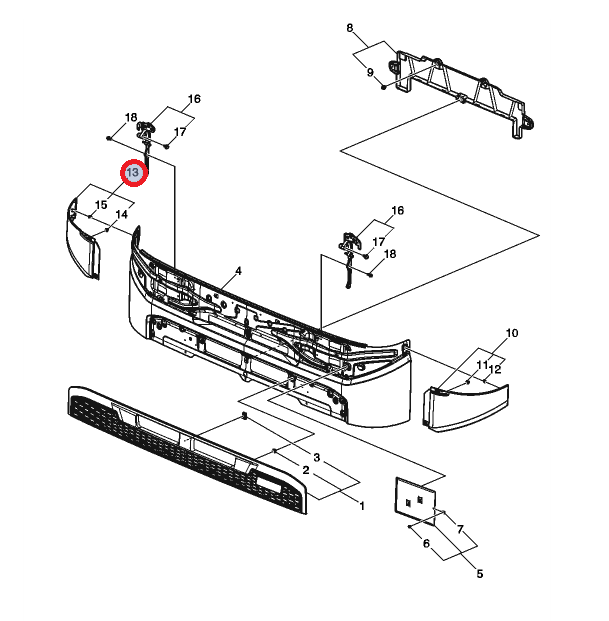 8
9
16
18
17
13
15
14
16
17
18
4
10
11
12
3
2
1
7
6
5