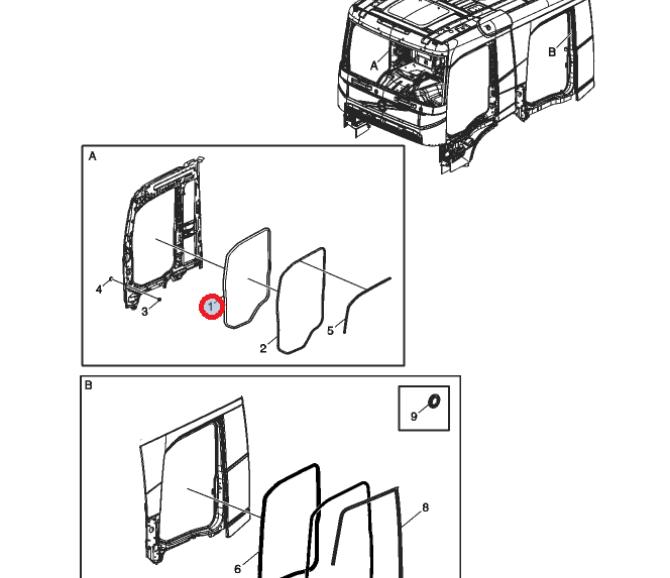 A
B
A
4
3
1
2
5
B
9
8
6