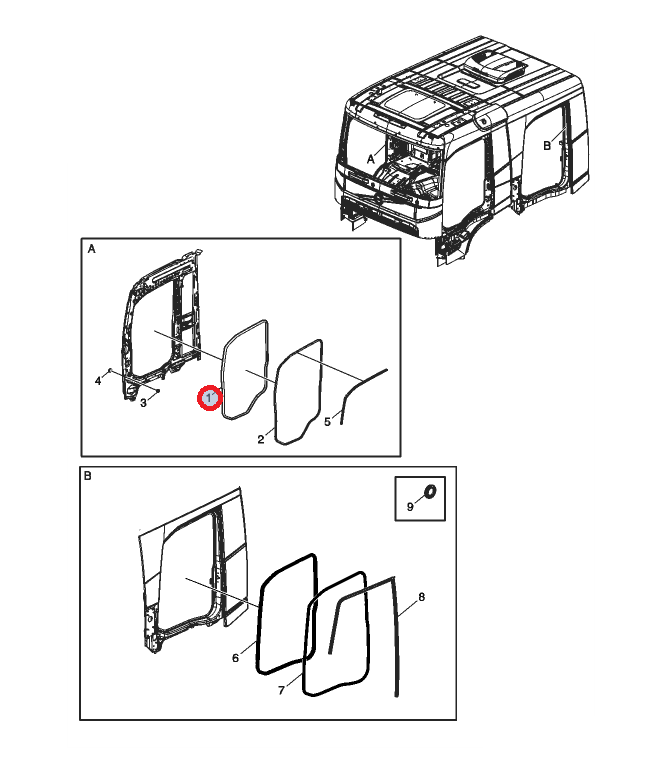 A
B
A
4
3
1
2
5
B
9
6
7
8