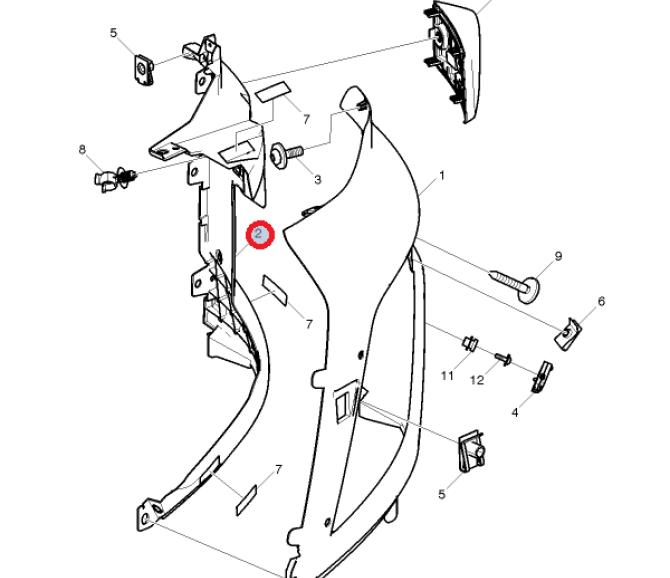 5
7
8
3
1
2
9
7
6
11
12
4
7
5