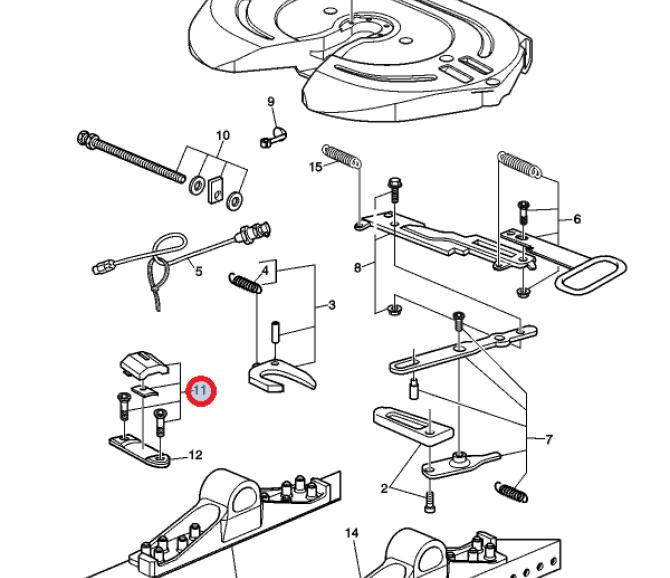 9
10
15
6
5
4
8
3
11
7
12
2
14