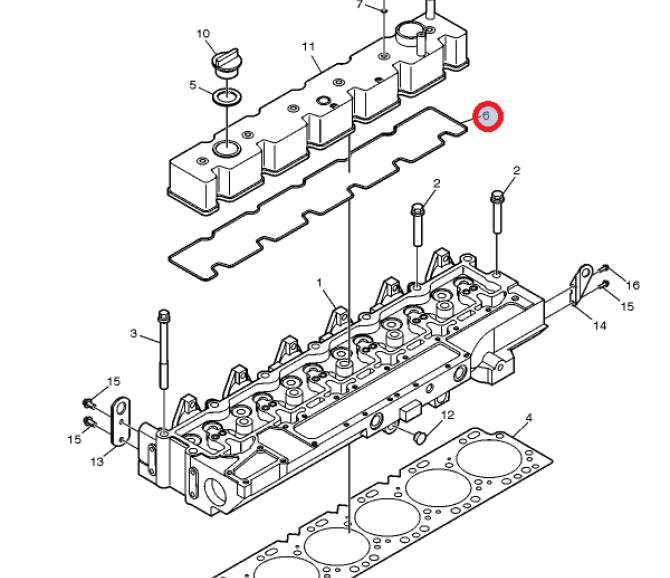 7
10
11
5
6
2
2
1
16
15
14
3
15
15
13
12
4