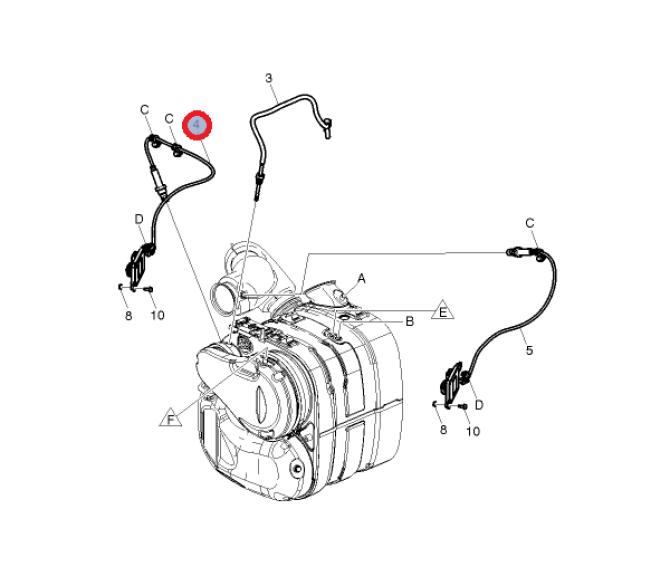 3
C
C
4
D
8
10
C
A
E
B
5
F
D
8
10