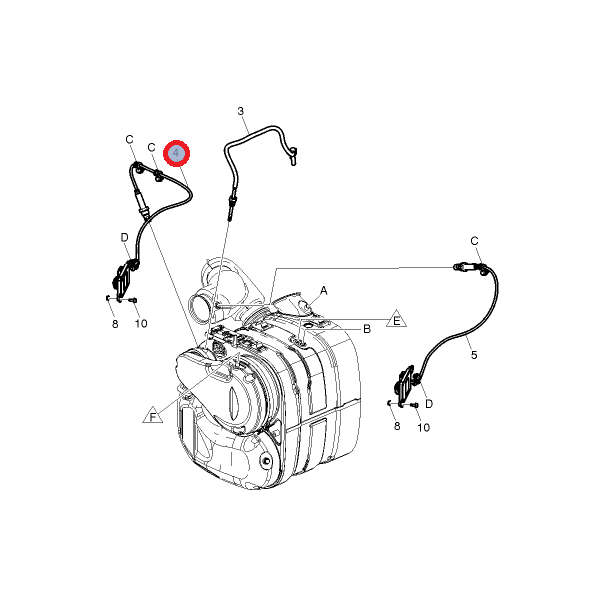 3
C
C
4
D
8
10
C
A
E
B
5
F
D
8
10