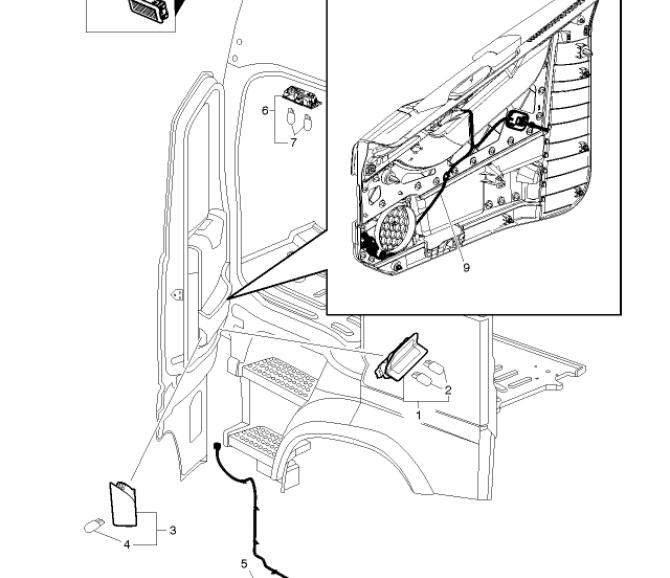 6
7
9
2
1
3
4
5