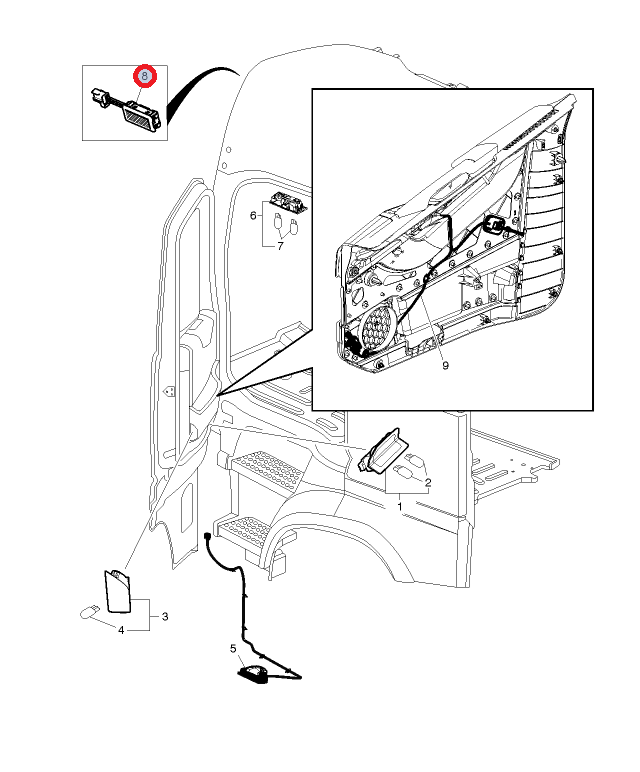 8
6
7
9
2
1
3
4
5