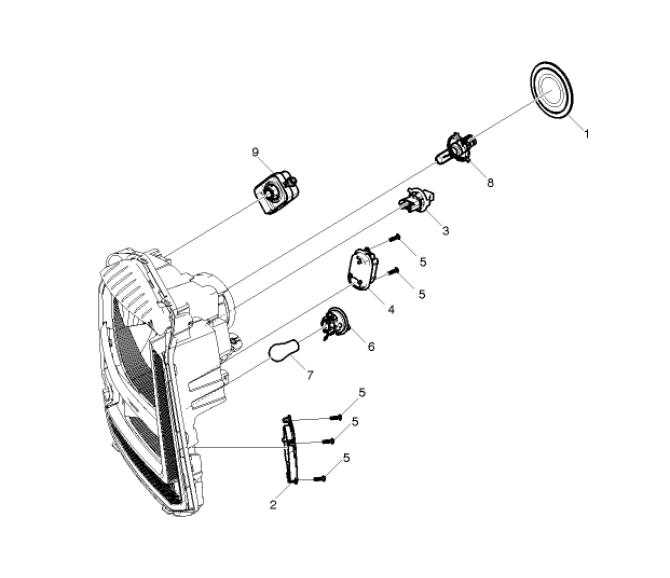 1
9
8
3
5
5
4
6
7
5
5
5
2