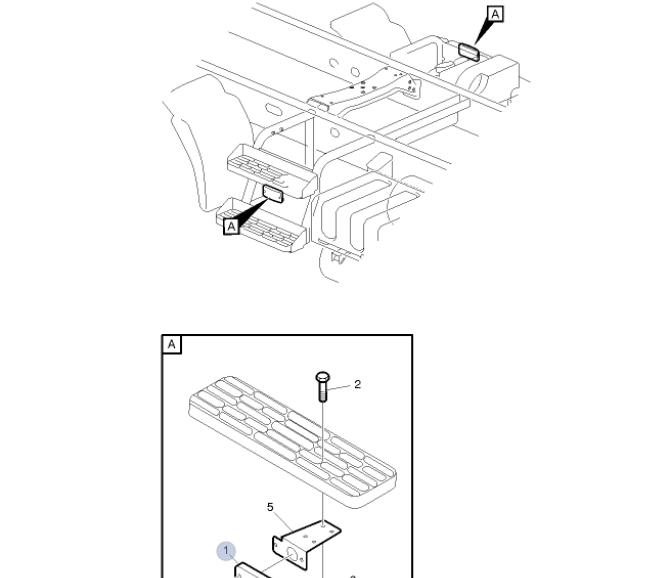 A

A

A

2

5

1