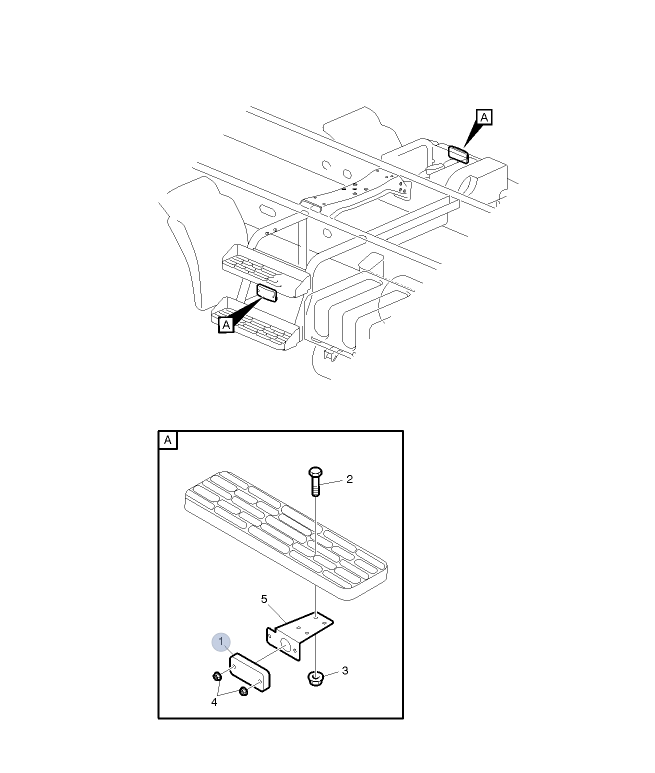 A

A

A

2

5

1

3

4