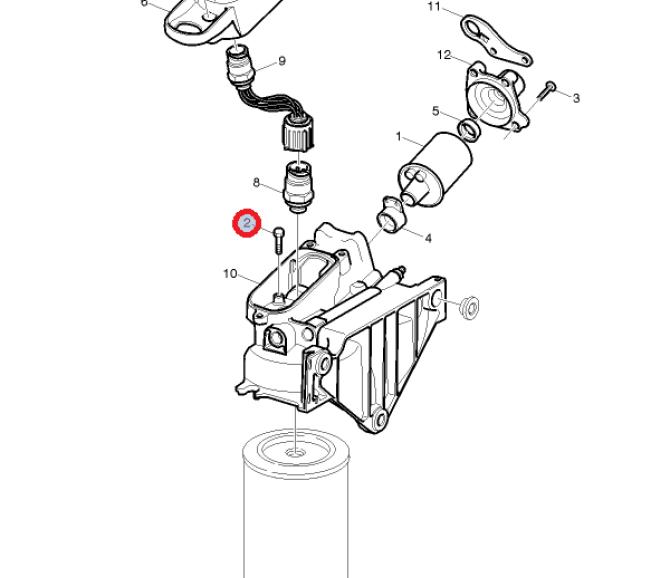 6
11
9
12
3
5
1
8
2
4
10