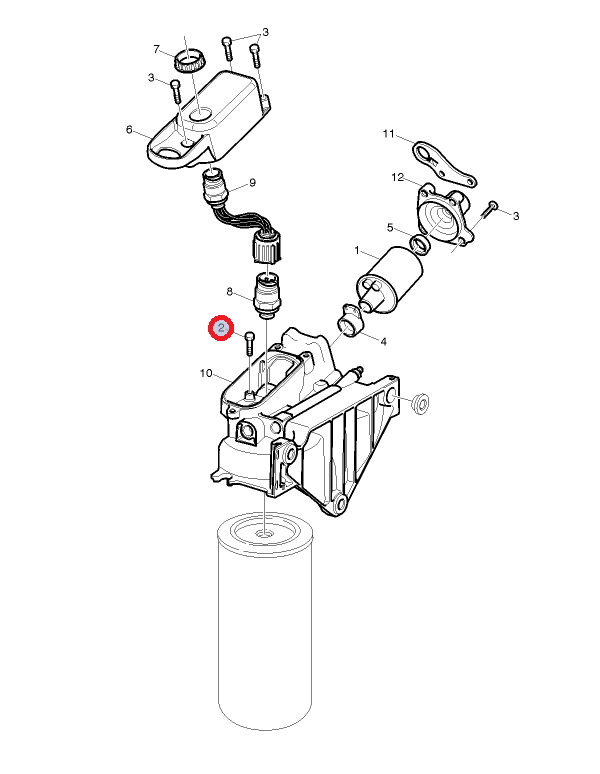 7
3
3
6
9
11
12
3
5
1
8
2
4
10