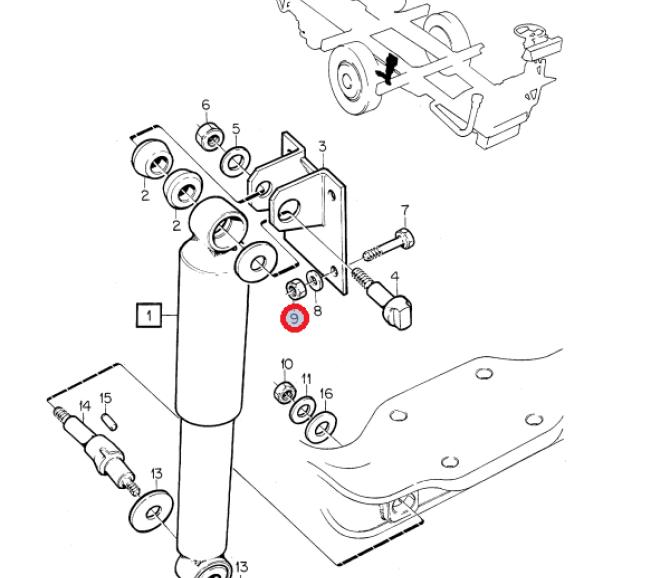 6
5
3
2
2
7
4
8
9
1
10
11
16
14
15
13
13