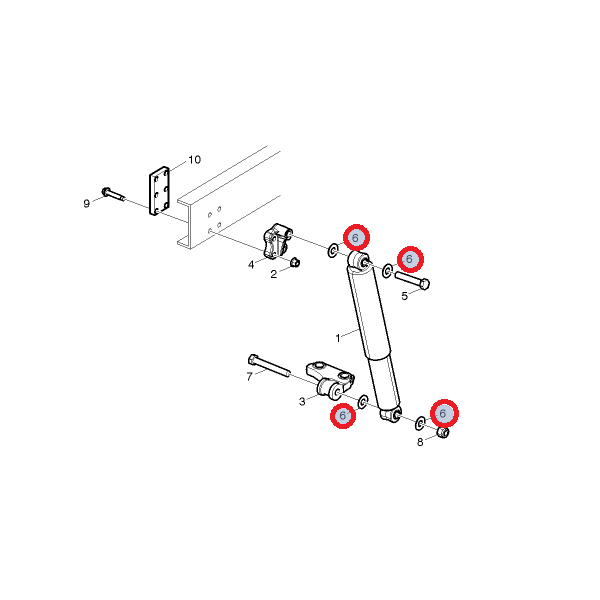 10
9
6
6
4
2
5
1
7
3
6
6
8