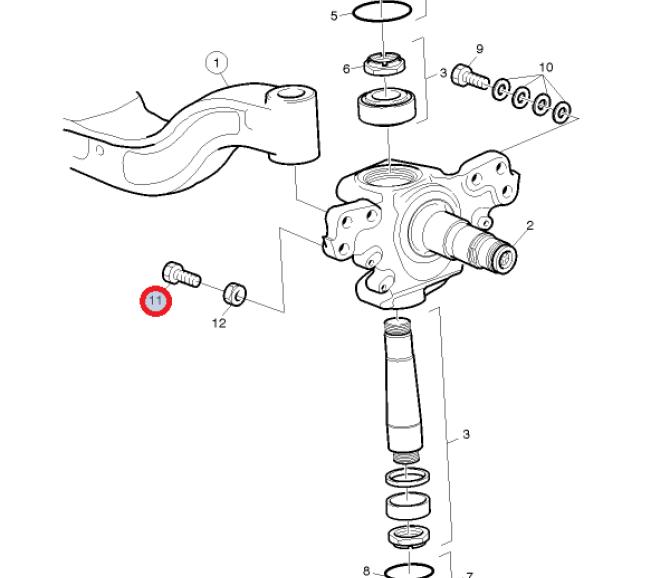 5
1
6
3
9
10
2
11
12
3
8
7