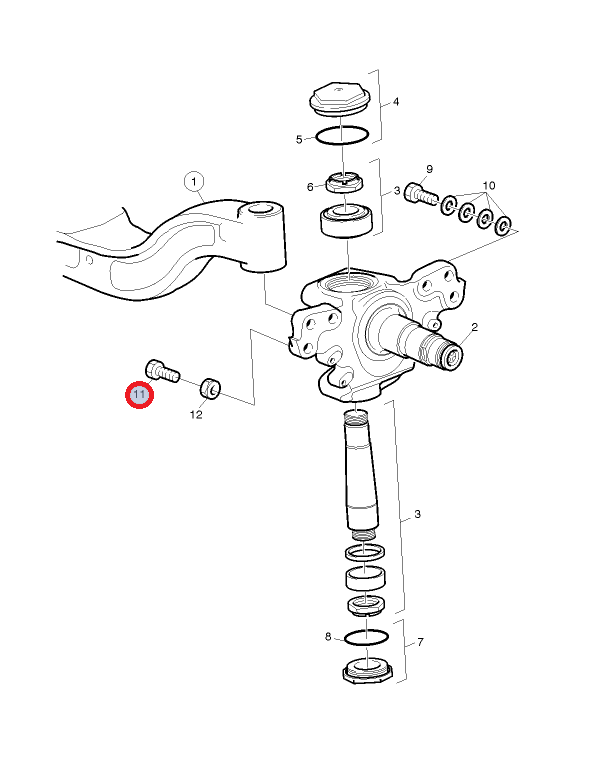 4
5
6
3
9
10
1
2
11
12
3
8
7