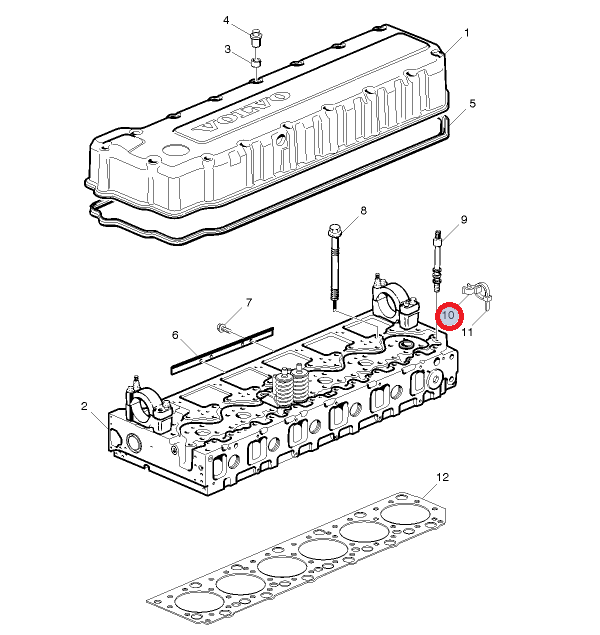 4
3
1
VOLVO
5
8
9
7
10
11
6
2
12