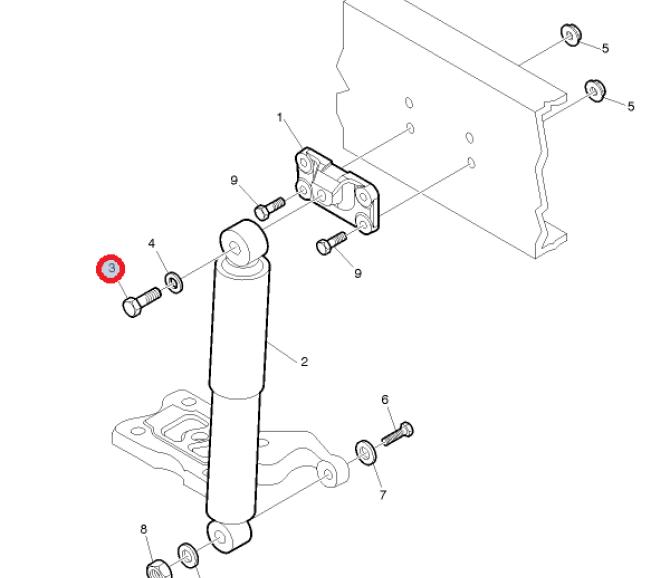 5
5
1
9
4
3
9
2
6
7
8