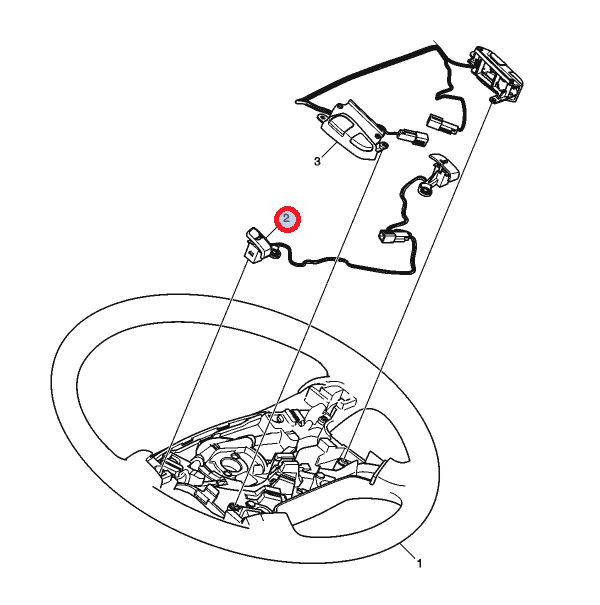 3
2
1