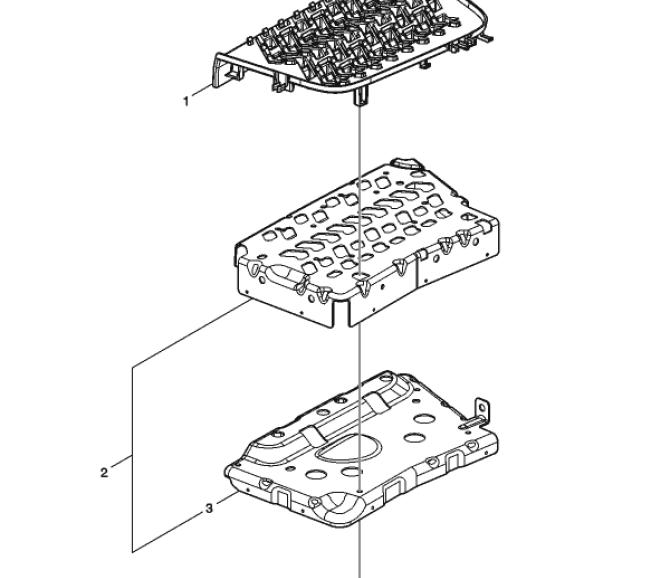 1

2

3